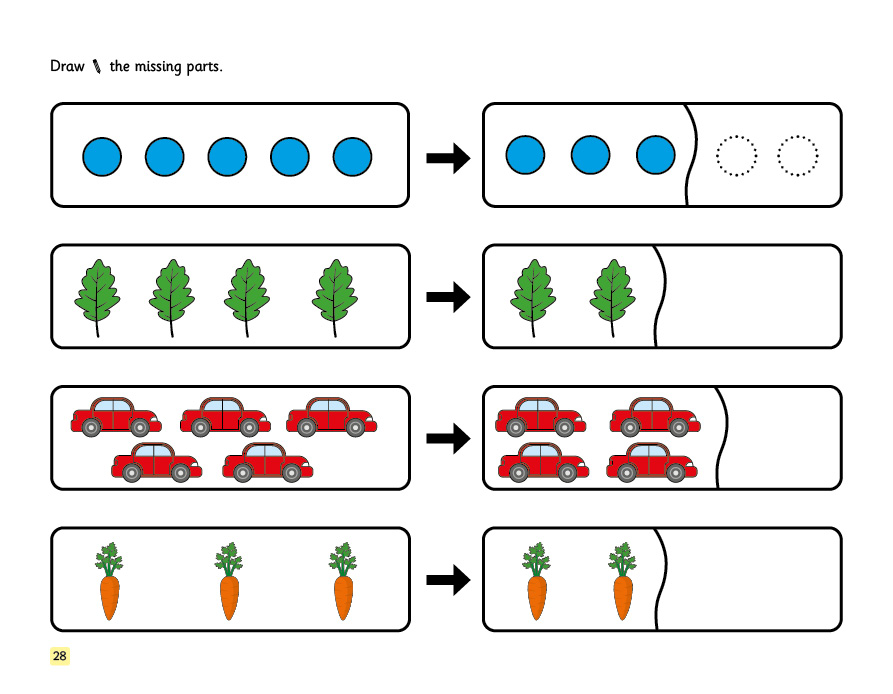 Draw the missing parts.

28